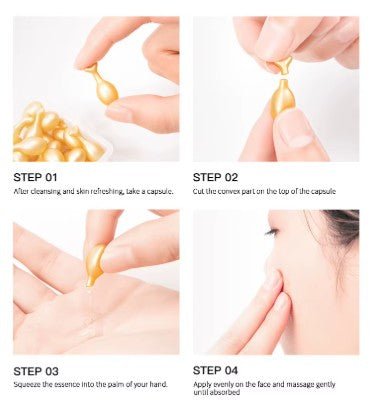 STEP 01
After cleansing and skin refreshing, take a capsule.

STEP 02
Cut the convex part on the top of the capsule

STEP 03
Squeeze the essence into the palm of your hand.

STEP 04
Apply evenly on the face and massage gently until absorbed